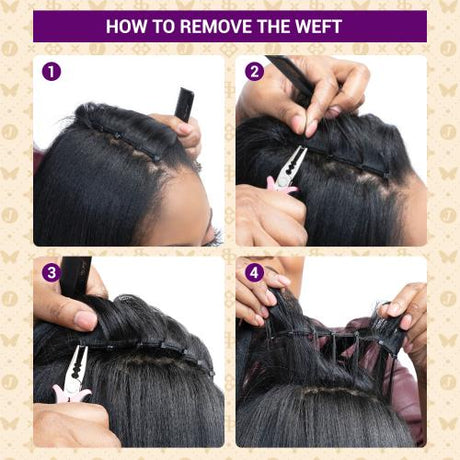 HOW TO REMOVE THE WEFT

1

2

3

4